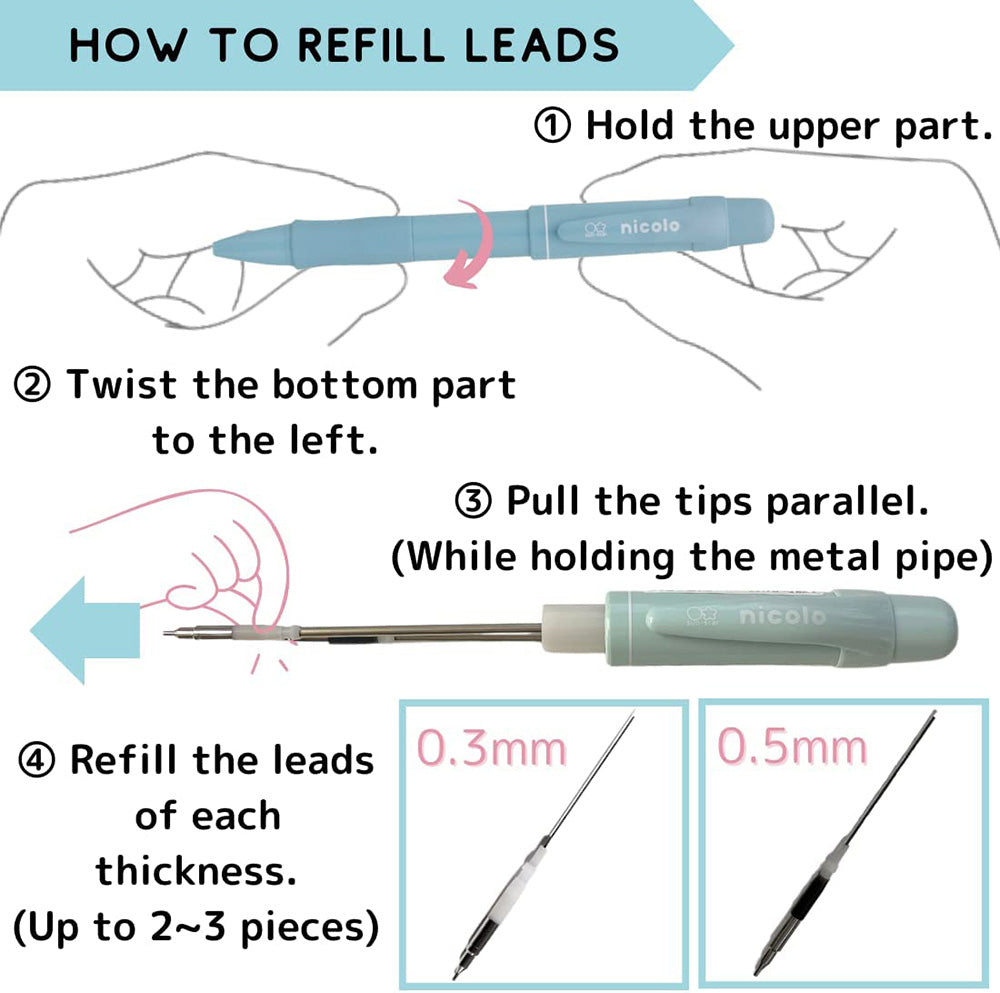 HOW TO REFILL LEADS

① Hold the upper part.

nicolo

② Twist the bottom part to the left.

③ Pull the tips parallel. (While holding the metal pipe)

nicolo

④ Refill the leads of each thickness. (Up to 2~3 pieces)

0.3mm

0.5mm