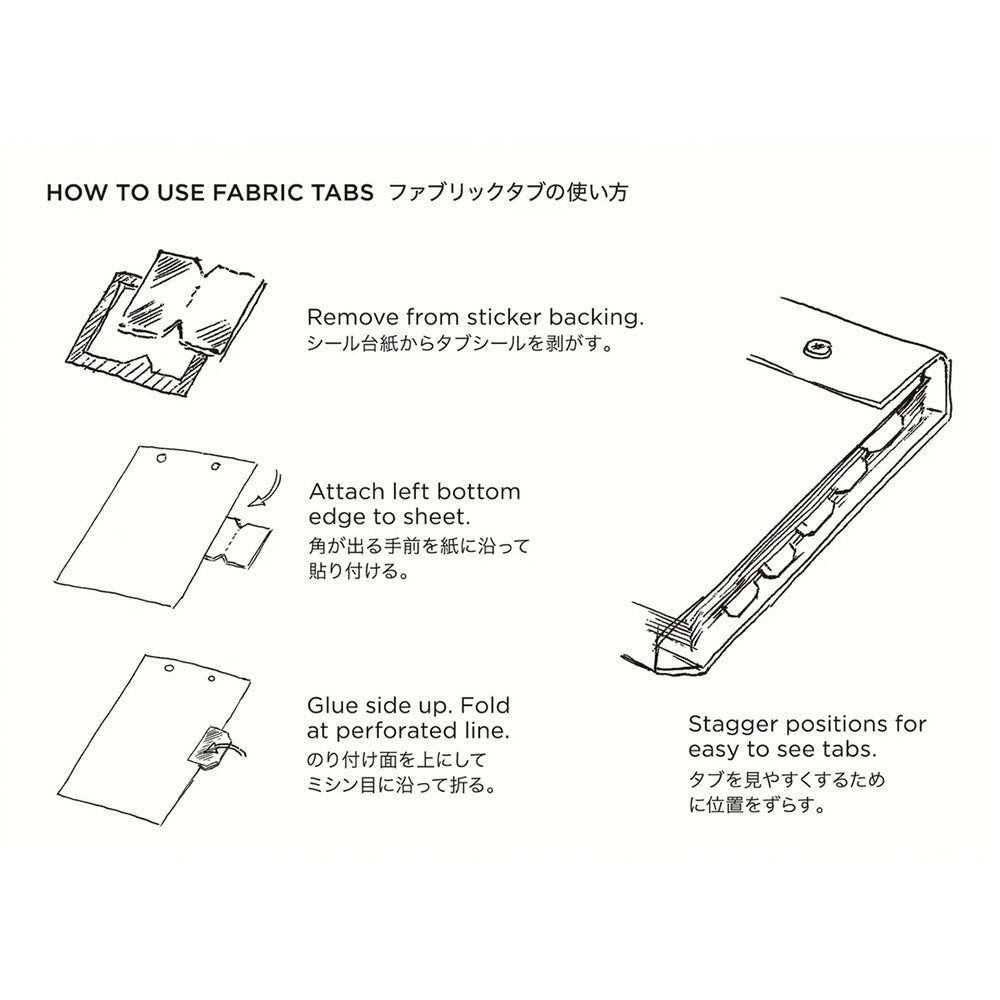 HOW TO USE FABRIC TABS ファブリックタブの使い方

Remove from sticker backing.
シール台紙からタブシールを剥がす。

Attach left bottom edge to sheet.
角が出る手前を紙に沿って貼り付ける。

Glue side up. Fold at perforated line.
のり付け面を上にしてミシン目に沿って折る。

Stagger positions for easy to see tabs.
タブを見やすくするために位置をずらす。