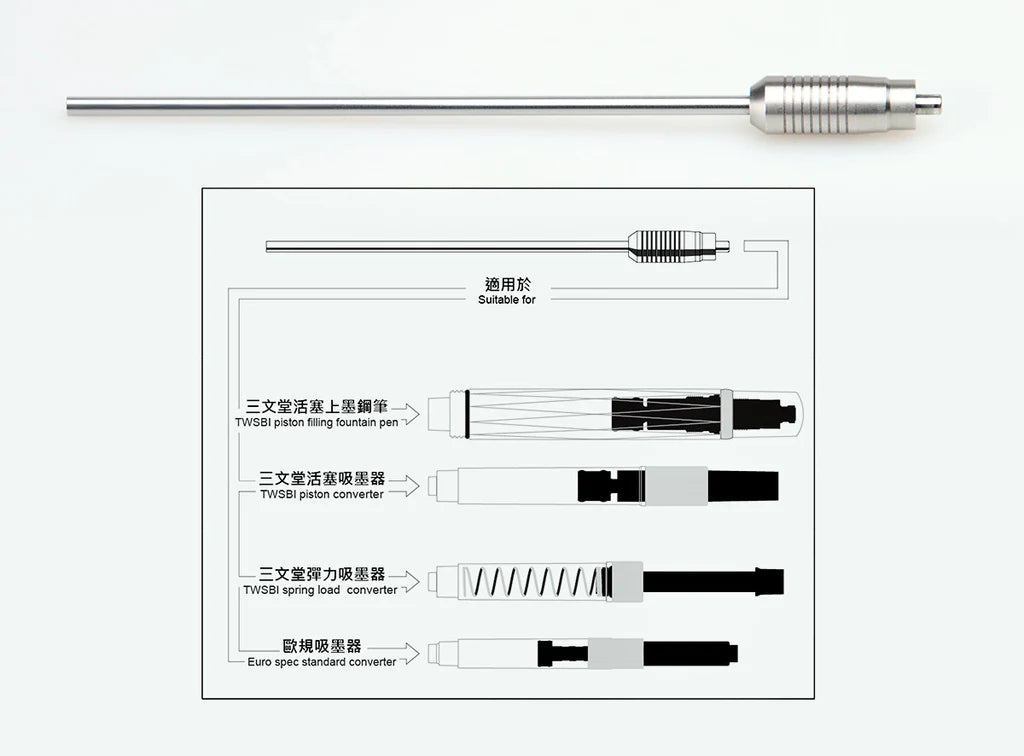 適用於
Suitable for

三文堂活塞上墨鋼筆
TWSBI piston filling fountain pen

三文堂活塞吸墨器
TWSBI piston converter

三文堂彈力吸墨器
TWSBI spring load converter

歐規吸墨器
Euro spec standard converter